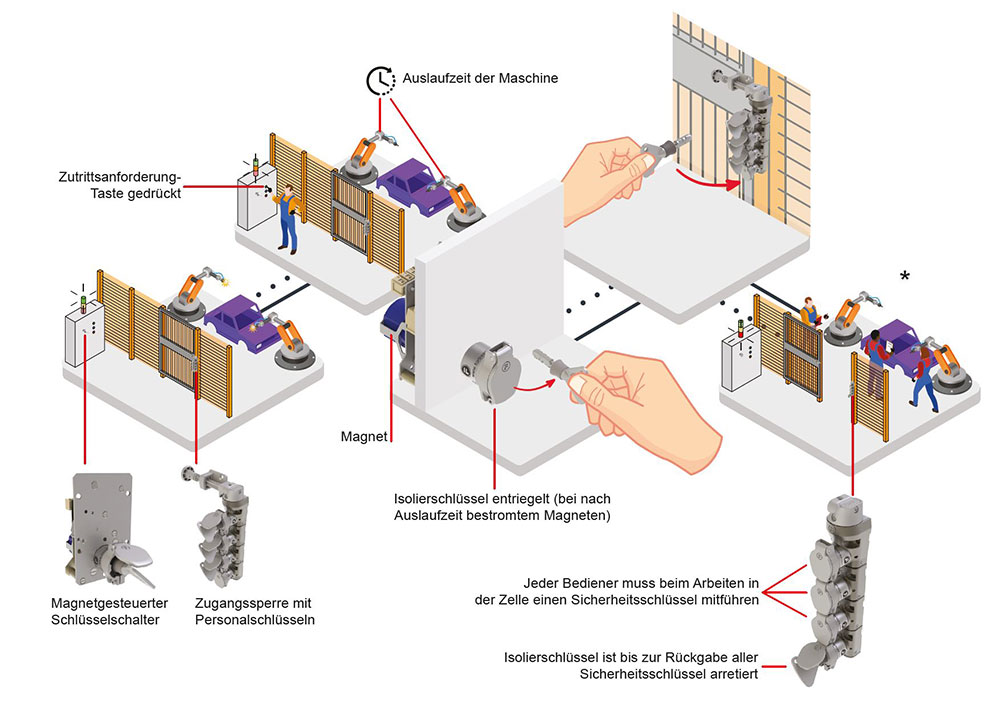 Auslaufzeit der Maschine

Zutrittsanforderung-Taste gedrückt

*

Magnet

Isolierschlüssel entriegelt (bei nach Auslaufzeit bestromtem Magneten)

Magnetgesteuerter Schlüsselschalter

Zugangssperre mit Personalschlüsseln

Jeder Bediener muss beim Arbeiten in der Zelle einen Sicherheitsschlüssel mitführen

Isolierschlüssel ist bis zur Rückgabe aller Sicherheitsschlüssel arretiert