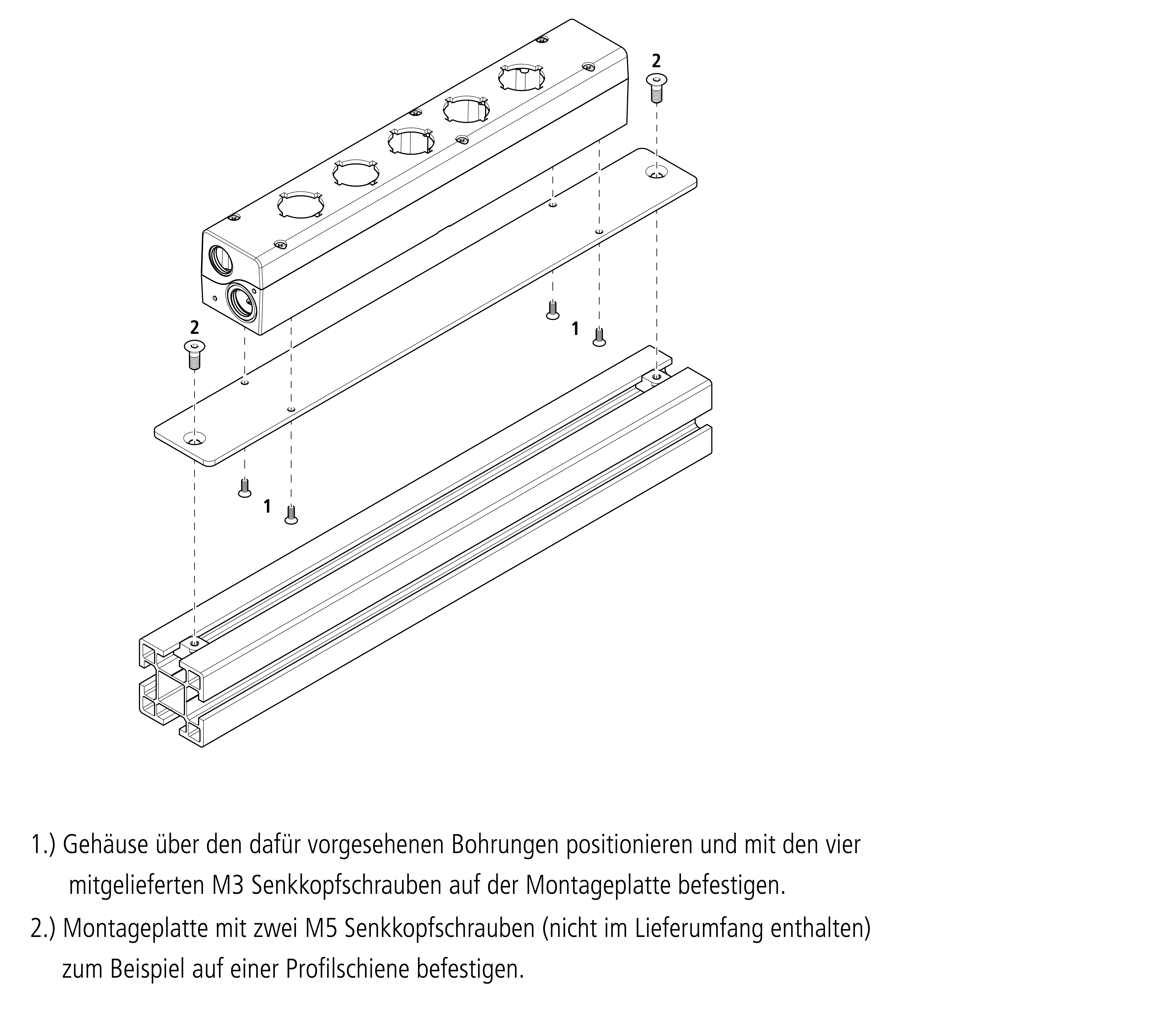 2

2

1

1

1.) Gehäuse über den dafür vorgesehenen Bohrungen positionieren und mit den vier mitgelieferten M3 Senkkopfschrauben auf der Montageplatte befestigen.

2.) Montageplatte mit zwei M5 Senkkopfschrauben (nicht im Lieferumfang enthalten) zum Beispiel auf einer Profilschiene befestigen.