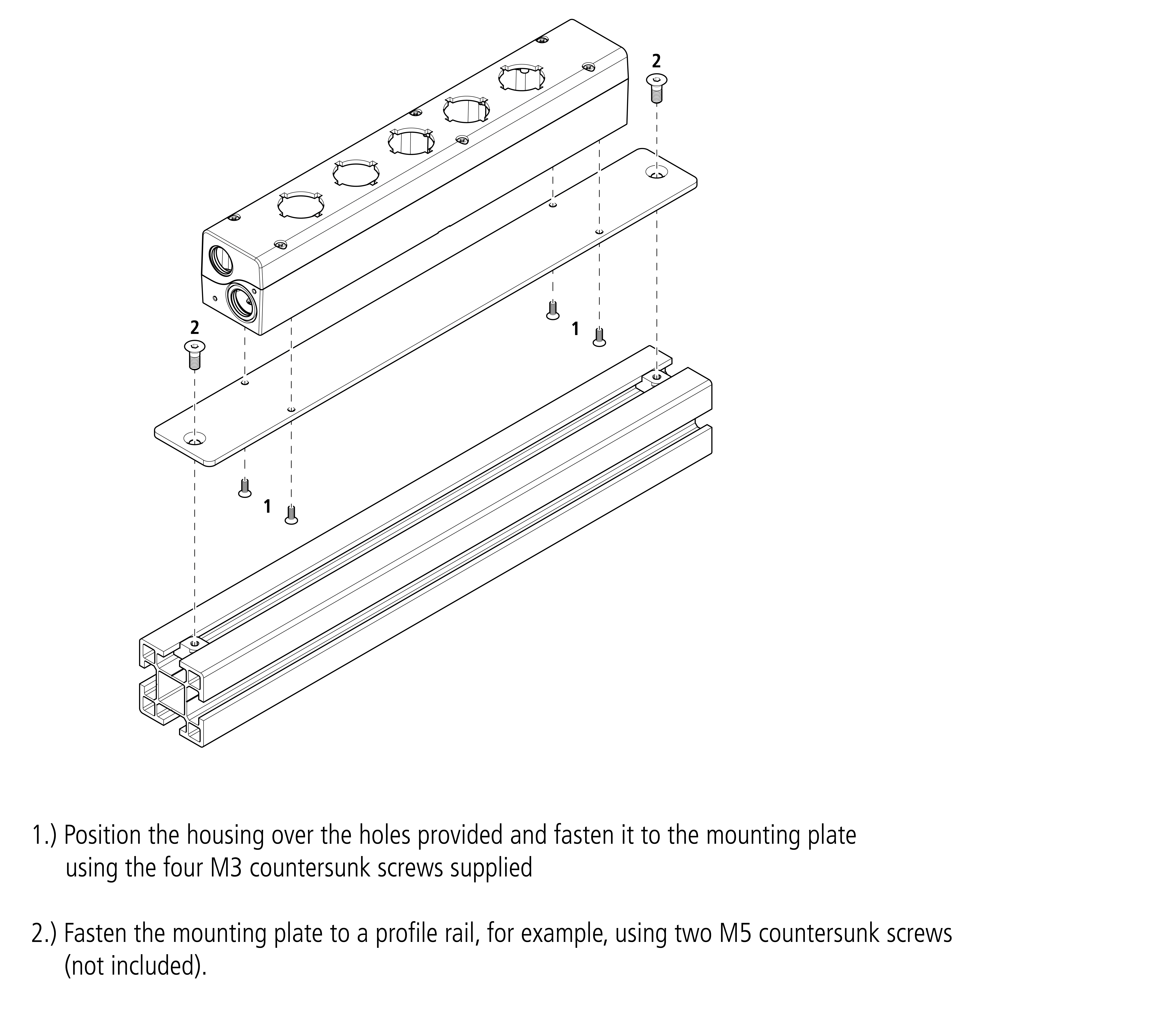 2

2

1

1

1.) Position the housing over the holes provided and fasten it to the mounting plate using the four M3 countersunk screws supplied

2.) Fasten the mounting plate to a profile rail, for example, using two M5 countersunk screws (not included).