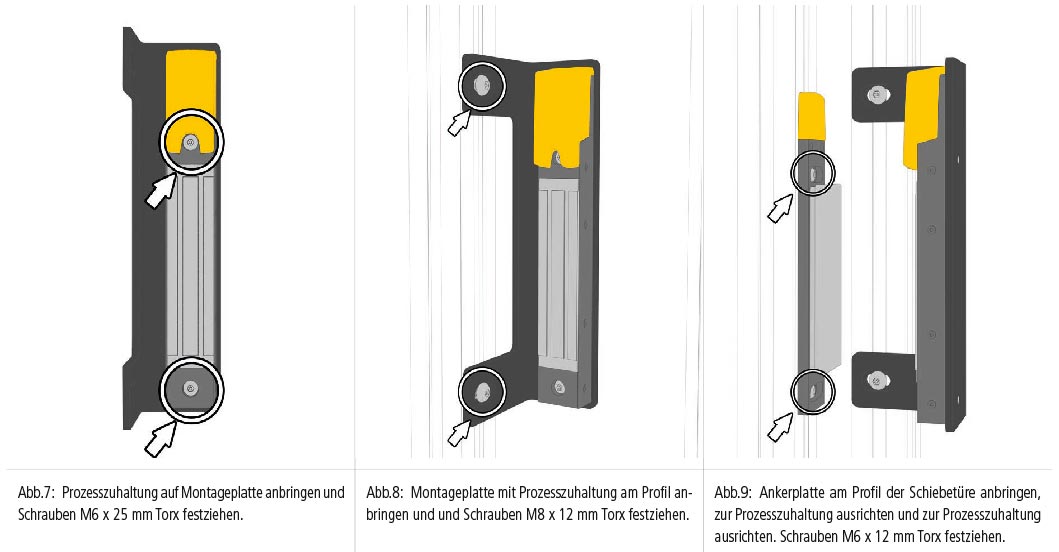 Abb.7: Prozesszuhaltung auf Montageplatte anbringen und Schrauben M6 x 25 mm Torx festziehen.

Abb.8: Montageplatte mit Prozesszuhaltung am Profil anbringen und und Schrauben M8 x 12 mm Torx festziehen.

Abb.9: Ankerplatte am Profil der Schiebetüre anbringen, zur Prozesszuhaltung ausrichten und zur Prozesszuhaltung ausrichten. Schrauben M6 x 12 mm Torx festziehen.